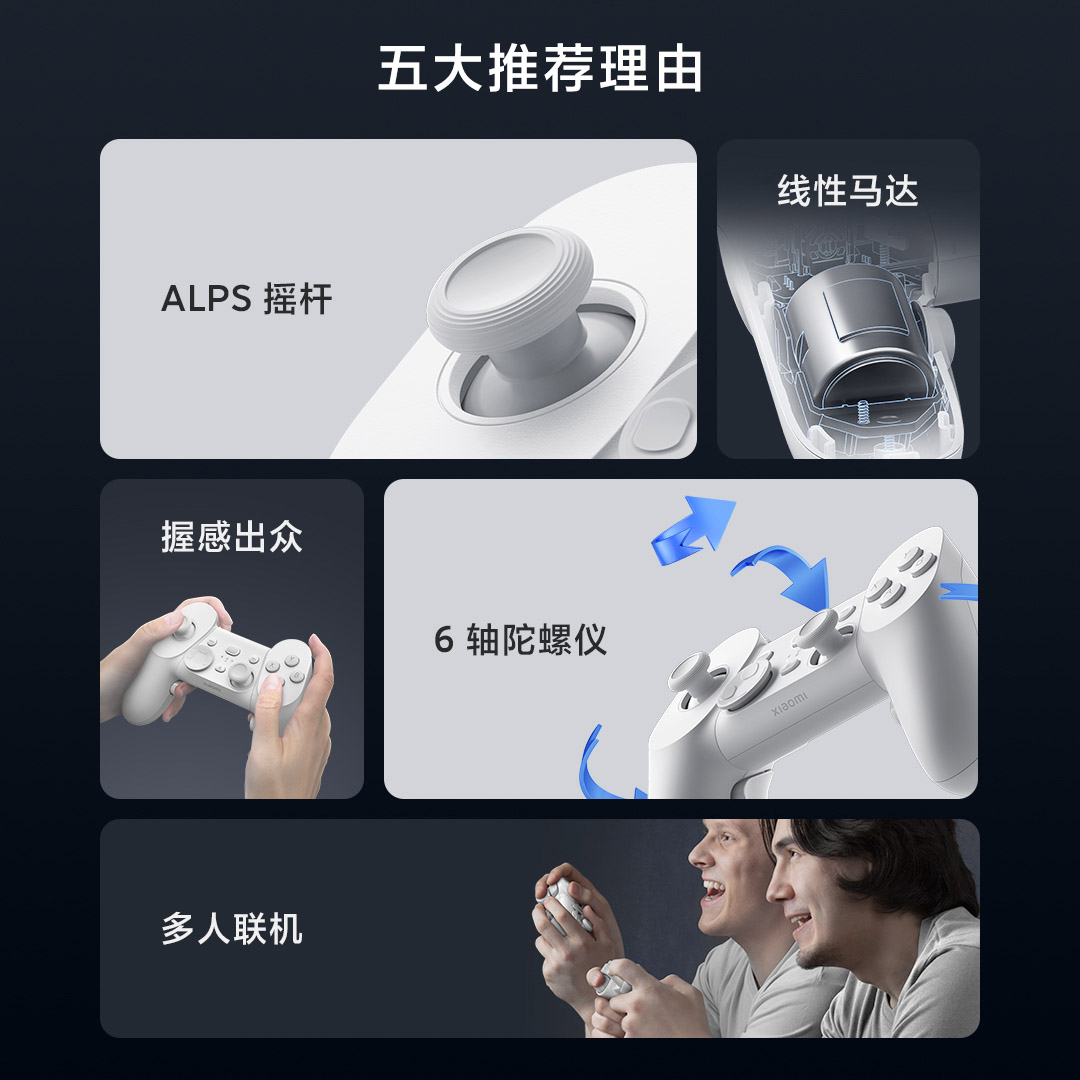 五大推荐理由

ALPS 摇杆

线性马达

握感出众

6 轴陀螺仪

xiaomi

多人联机